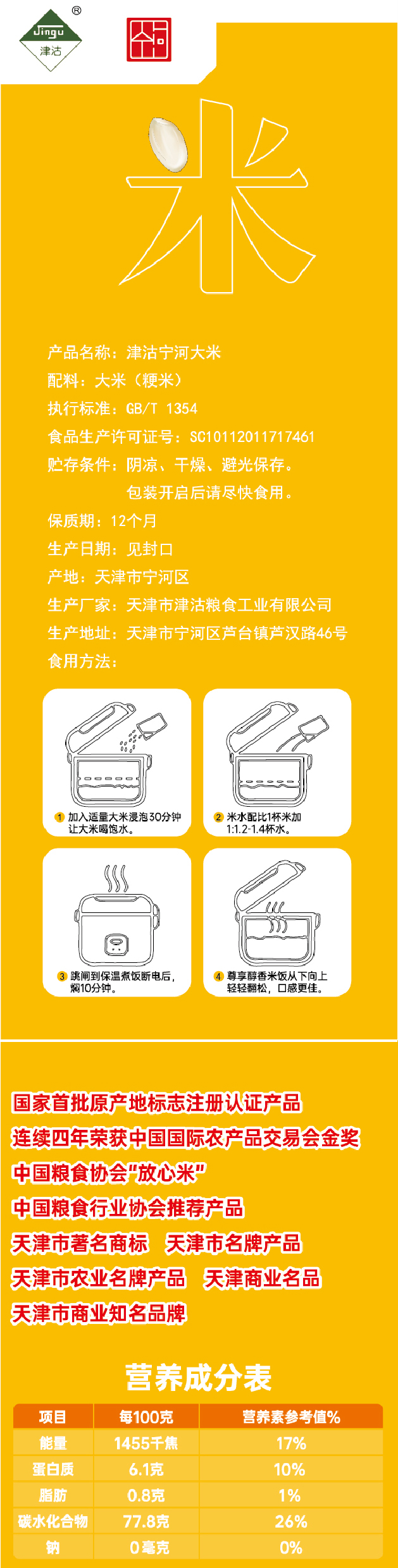 Jingu ®
津沽

米

产品名称：津沽宁河大米
配料：大米（粳米）
执行标准：GB/T 1354
食品生产许可证号：SC10112011717461
贮存条件：阴凉、干燥、避光保存。
包装开启后请尽快食用。
保质期：12个月
生产日期：见封口
产地：天津市宁河区
生产厂家：天津市津沽粮食工业有限公司
生产地址：天津市宁河区芦台镇芦汉路46号
食用方法：

1 加入适量大米浸泡30分钟让大米喝饱水。

2 米水配比1杯米加1:1.2-1.4杯水。

3 跳闸到保温煮饭断电后，焖10分钟。

4 尊享醇香米饭从下向上轻轻翻松，口感更佳。

国家首批原产地标志注册认证产品
连续四年荣获中国国际农产品交易会金奖
中国粮食协会"放心米"
中国粮食行业协会推荐产品
天津市著名商标 天津市名牌产品
天津市农业名牌产品 天津商业名品
天津市商业知名品牌

营养成分表

| 项目 | 每100克 | 营养素参考值% |
|---|---|---|
| 能量 | 1455千焦 | 17% |
| 蛋白质 | 6.1克 | 10% |
| 脂肪 | 0.8克 | 1% |
| 碳水化合物 | 77.8克 | 26% |
| 钠 | 0毫克 | 0% |